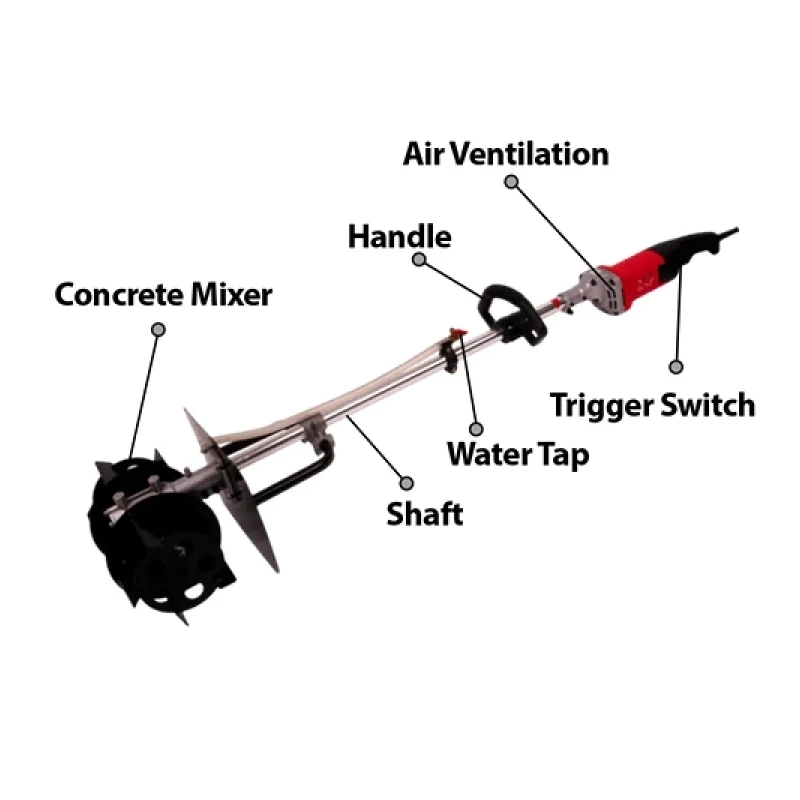 Air Ventilation

Handle

Concrete Mixer

Trigger Switch

Water Tap

Shaft