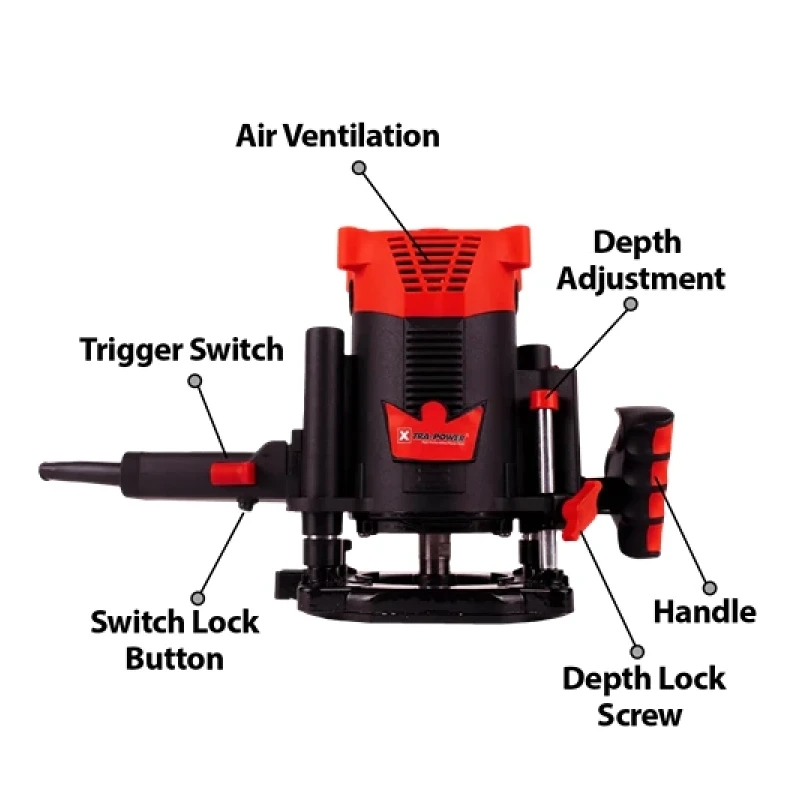 Air Ventilation

Depth Adjustment

Trigger Switch

XTRA POWER

Switch Lock Button

Handle

Depth Lock Screw